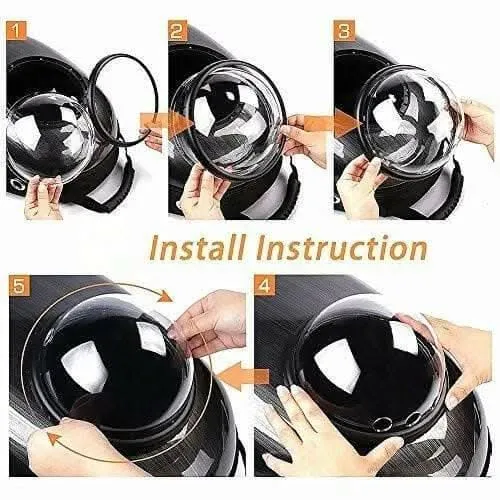 1

2

3

Install Instruction

5

4